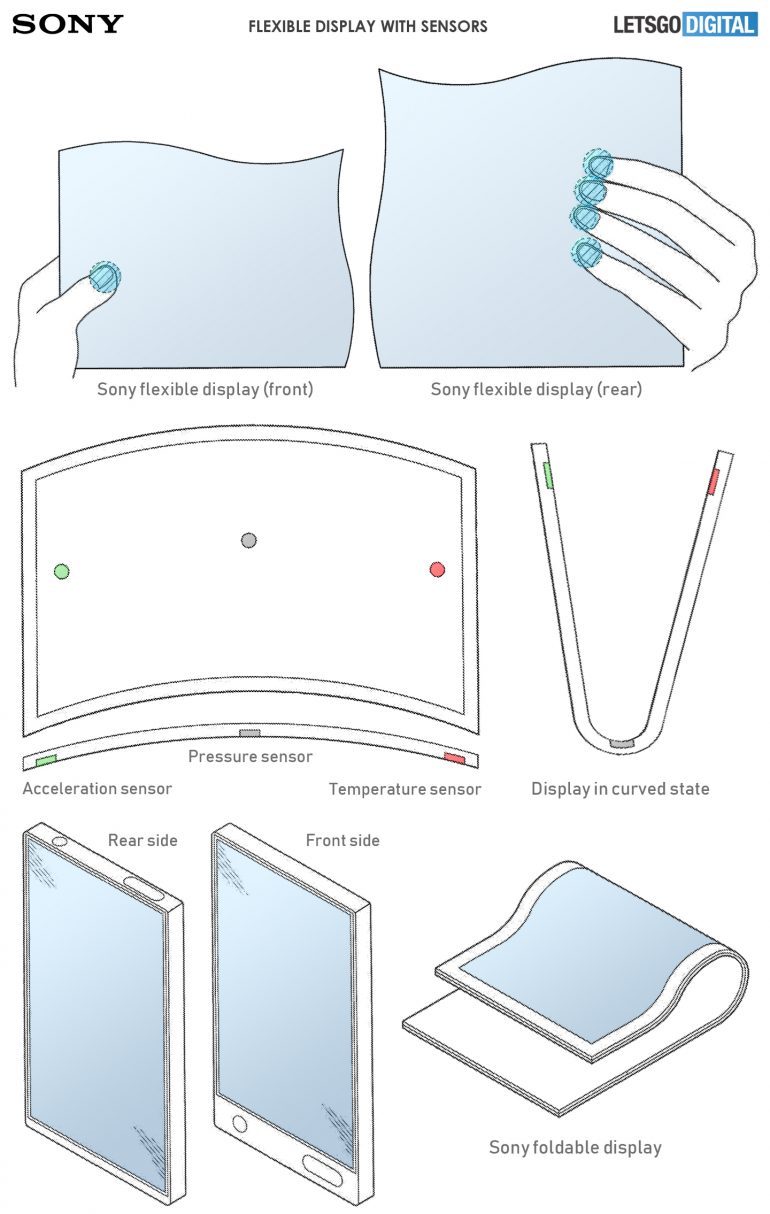 SONY

FLEXIBLE DISPLAY WITH SENSORS

LETSGO DIGITAL

Sony flexible display (front)

Sony flexible display (rear)

Pressure sensor

Acceleration sensor

Temperature sensor

Display in curved state

Rear side

Front side

Sony foldable display