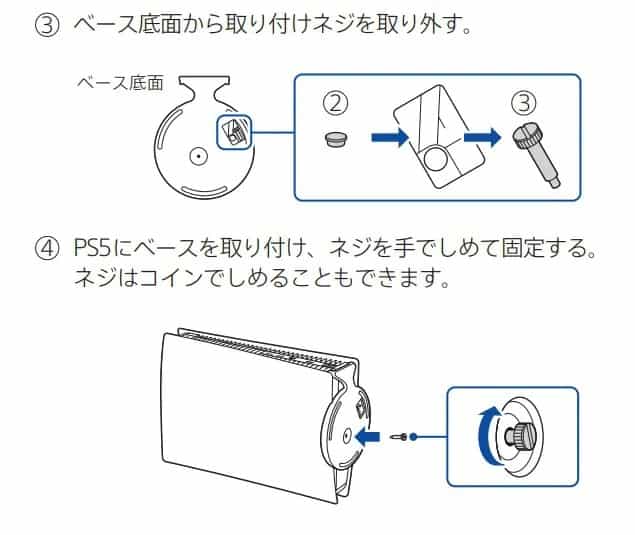 ③ ベース底面から取り付けネジを取り外す。

ベース底面

②

③

④ PS5にベースを取り付け、ネジを手でしめて固定する。ネジはコインでしめることもできます。