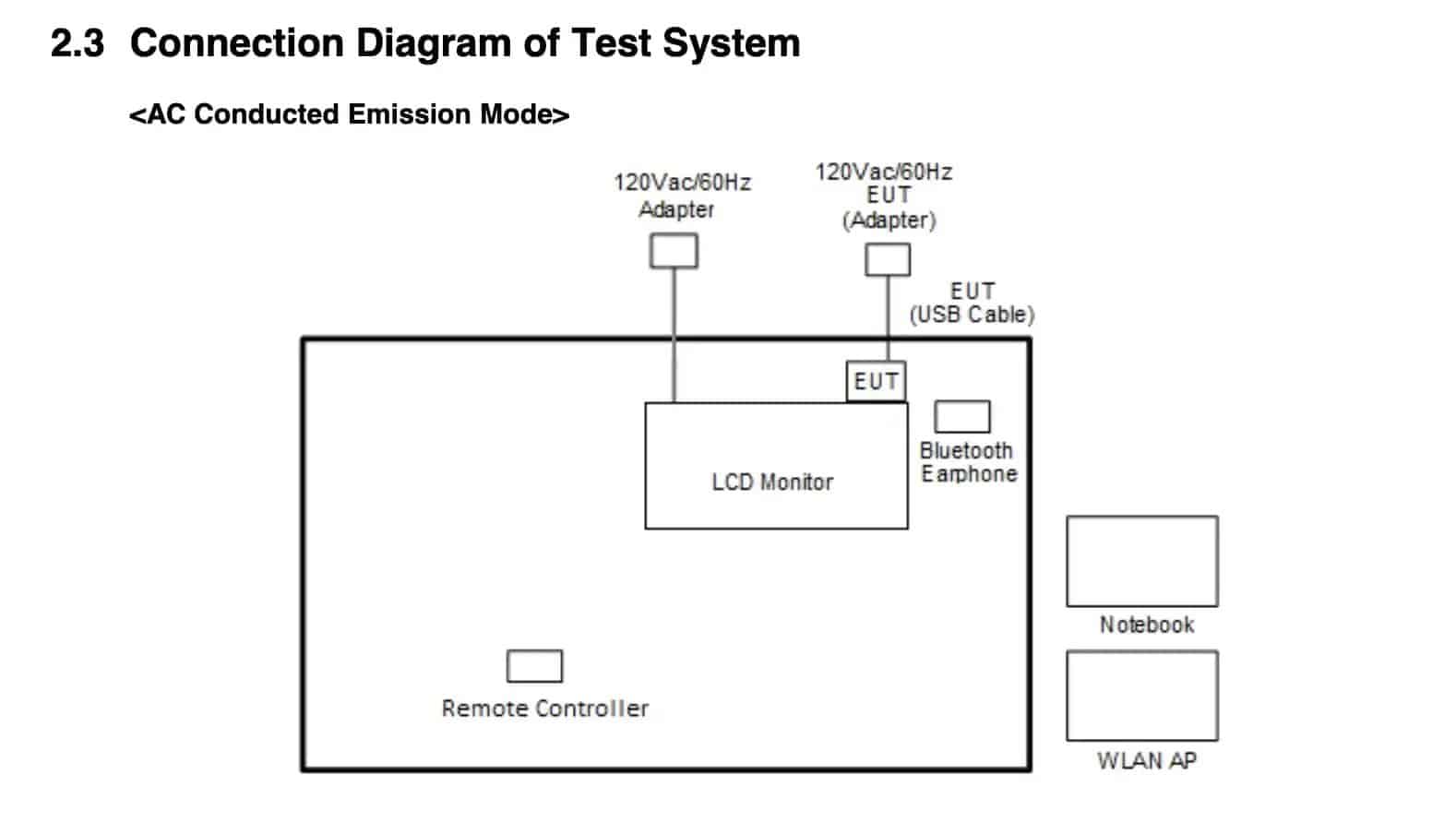 2.3 Connection Diagram of Test System

<AC Conducted Emission Mode>

120Vac/60Hz Adapter

120Vac/60Hz EUT (Adapter)

EUT (USB Cable)

EUT

LCD Monitor

Bluetooth Earphone

Notebook

Remote Controller

WLAN AP